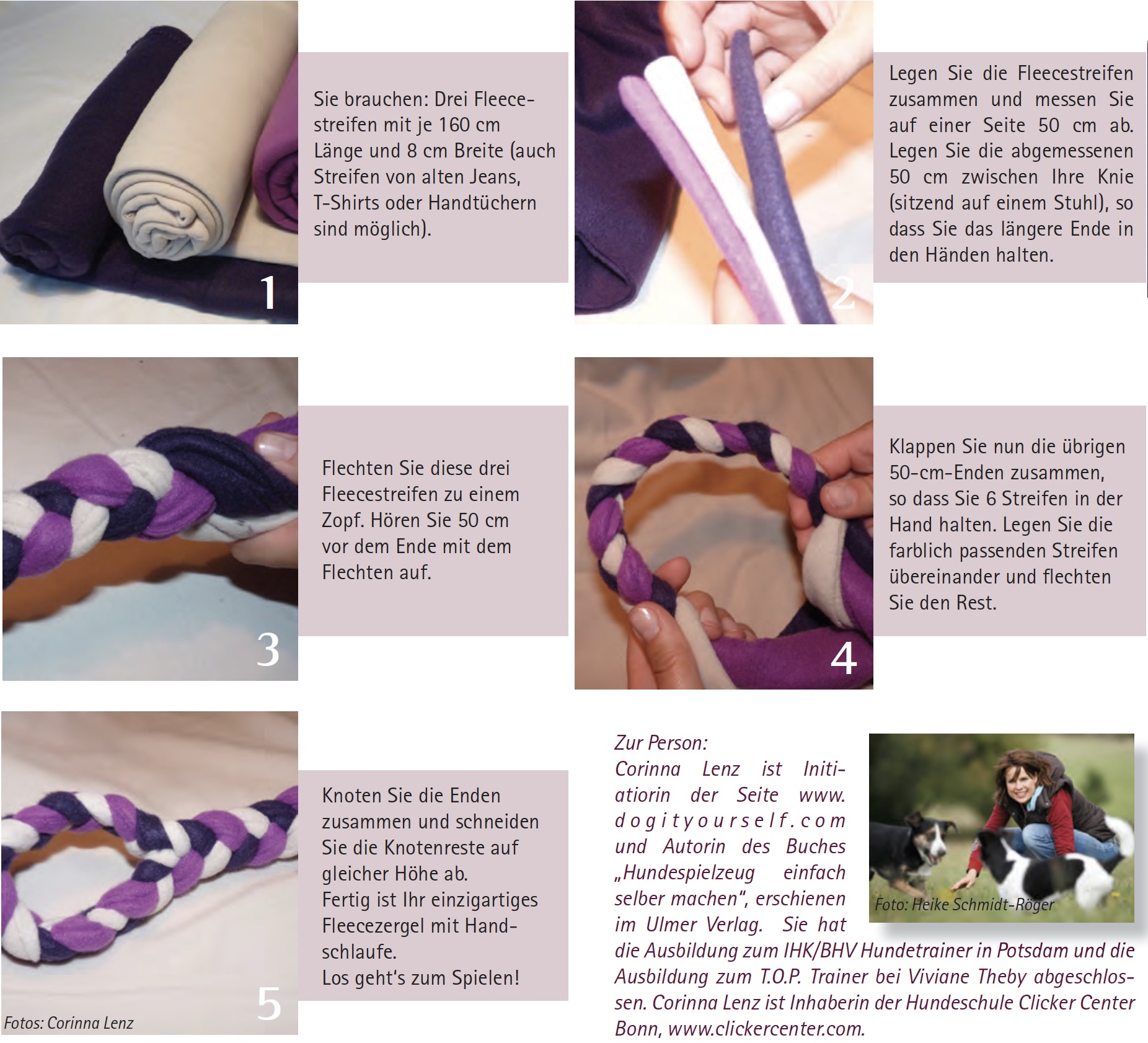 1

Sie brauchen: Drei Fleecestreifen mit je 160 cm Länge und 8 cm Breite (auch Streifen von alten Jeans, T-Shirts oder Handtüchern sind möglich).

2

Legen Sie die Fleecestreifen zusammen und messen Sie auf einer Seite 50 cm ab. Legen Sie die abgemessenen 50 cm zwischen Ihre Knie (sitzend auf einem Stuhl), so dass Sie das längere Ende in den Händen halten.

3

Flechten Sie diese drei Fleecestreifen zu einem Zopf. Hören Sie 50 cm vor dem Ende mit dem Flechten auf.

4

Klappen Sie nun die übrigen 50-cm-Enden zusammen, so dass Sie 6 Streifen in der Hand halten. Legen Sie die farblich passenden Streifen übereinander und flechten Sie den Rest.

5

Fotos: Corinna Lenz

Knoten Sie die Enden zusammen und schneiden Sie die Knotenreste auf gleicher Höhe ab.
Fertig ist Ihr einzigartiges Fleecezergel mit Handschlaufe.
Los geht's zum Spielen!

Zur Person:
Corinna Lenz ist Initiatiorin der Seite www.dogityourself.com und Autorin des Buches „Hundespielzeug einfach selber machen", erschienen im Ulmer Verlag. Sie hat die Ausbildung zum IHK/BHV Hundetrainer in Potsdam und die Ausbildung zum T.O.P. Trainer bei Viviane Theby abgeschlossen. Corinna Lenz ist Inhaberin der Hundeschule Clicker Center Bonn, www.clickercenter.com.

Foto: Heike Schmidt-Röger